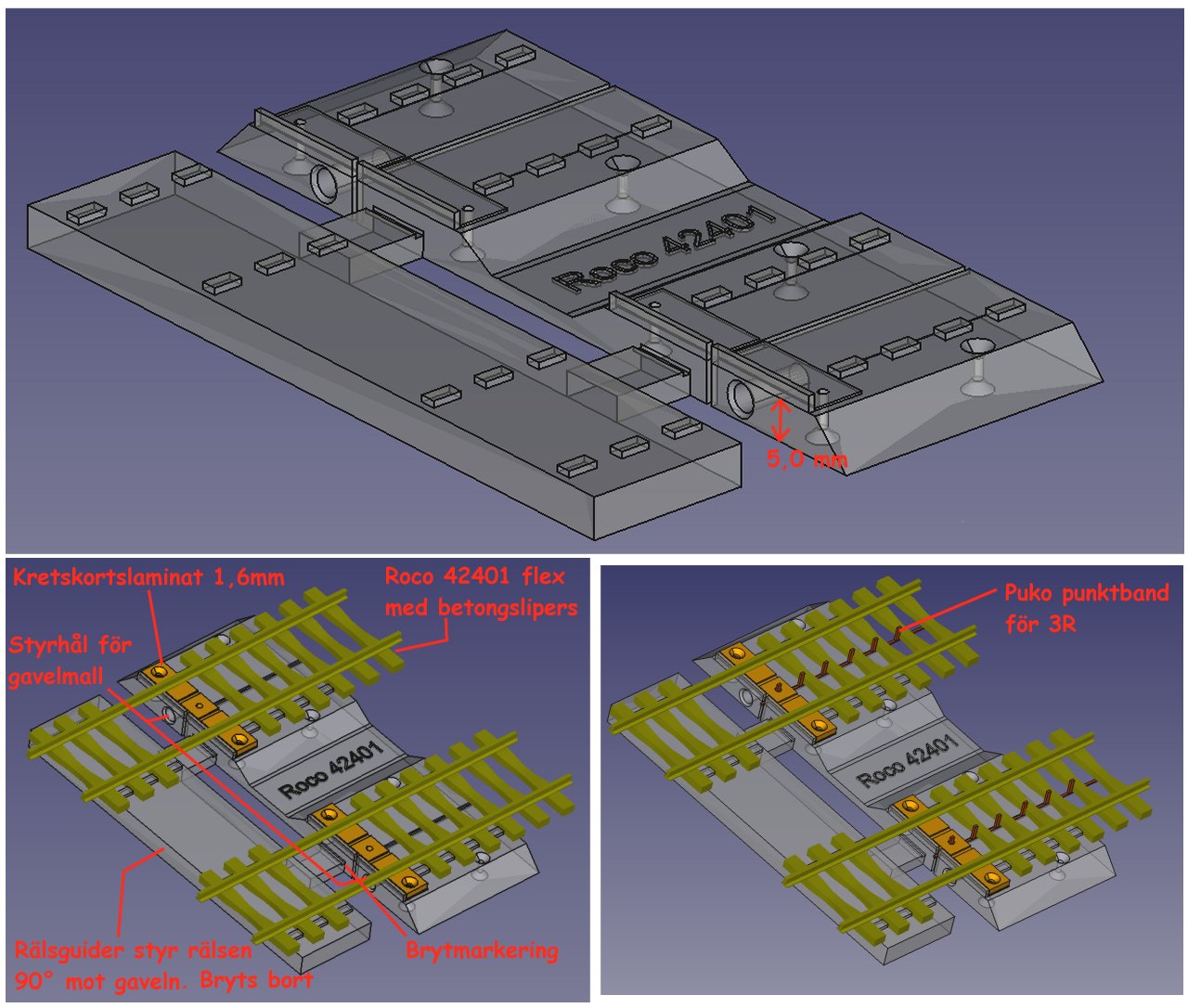 Roco 42401

5,0 mm

Kretskortslaminat 1,6mm

Roco 42401 flex med betongslipers

Styrhål för gavelmall

Roco 42401

Rälsguider styr rälsen 90° mot gaveln. Bryts bort

Brytmarkering

Puko punktband för 3R

Roco 42401